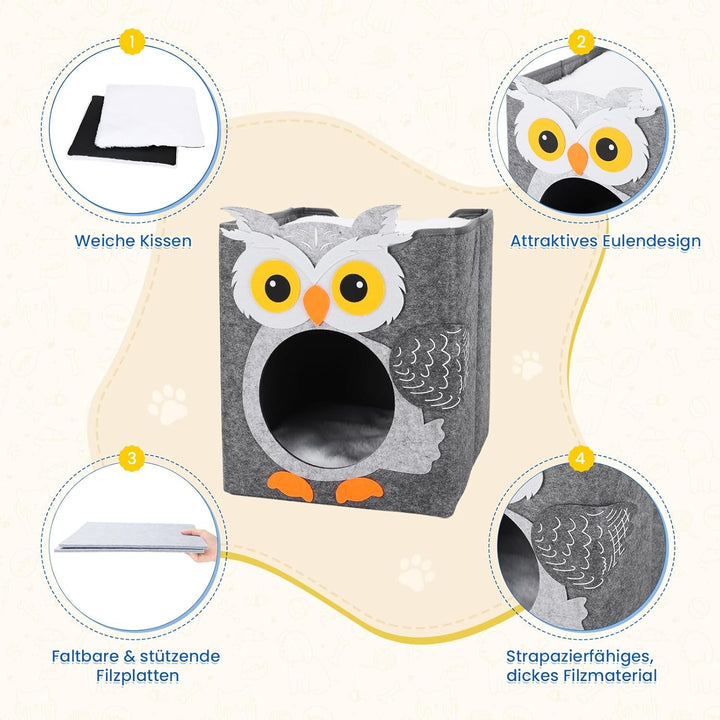 1

Weiche Kissen

2

Attraktives Eulendesign

3

Faltbare & stützende Filzplatten

4

Strapazierfähiges, dickes Filzmaterial