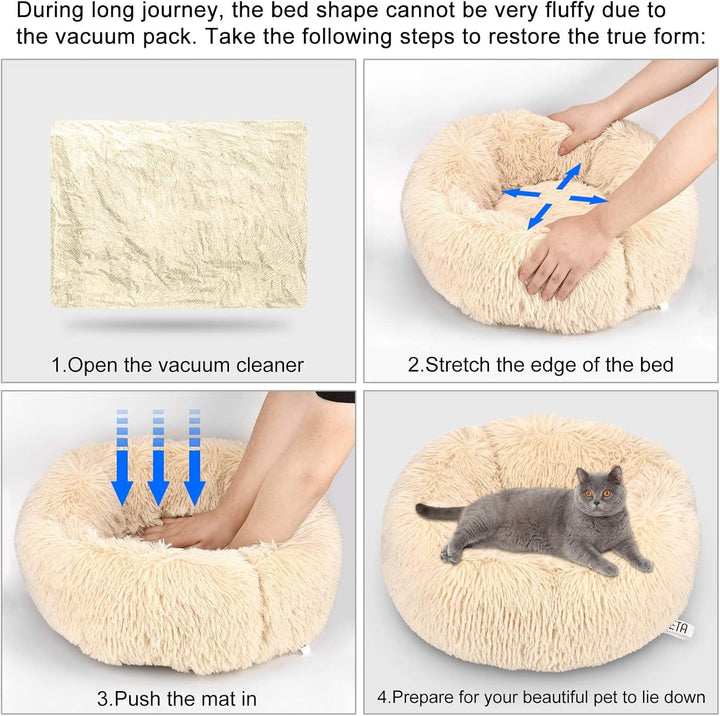 During long journey, the bed shape cannot be very fluffy due to the vacuum pack. Take the following steps to restore the true form:

1.Open the vacuum cleaner

2.Stretch the edge of the bed

3.Push the mat in

ETA

4.Prepare for your beautiful pet to lie down