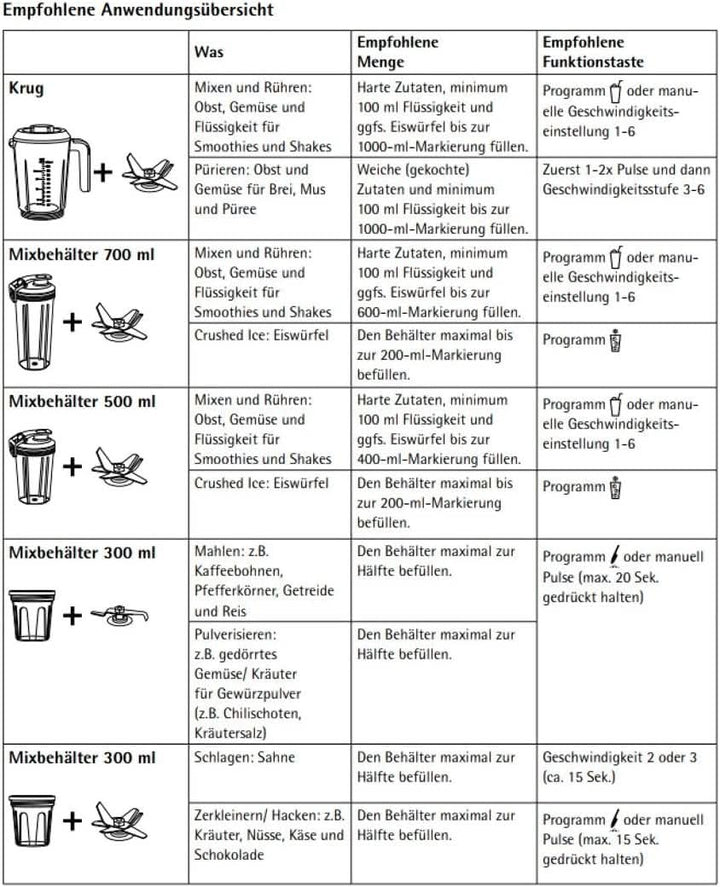 Empfohlene Anwendungsübersicht

| | Was | Empfohlene Menge | Empfohlene Funktionstaste |
|---|---|---|---|
| Krug + | Mixen und Rühren: Obst, Gemüse und Flüssigkeit für Smoothies und Shakes | Harte Zutaten, minimum 100 ml Flüssigkeit und ggfs. Eiswürfel bis zur 1000-ml-Markierung füllen. | Programm oder manuelle Geschwindigkeitseinstellung 1-6 |
| | Pürieren: Obst und Gemüse für Brei, Mus und Püree | Weiche (gekochte) Zutaten und minimum 100 ml Flüssigkeit bis zur 1000-ml-Markierung füllen. | Zuerst 1-2x Pulse und dann Geschwindigkeitsstufe 3-6 |
| Mixbehälter 700 ml + | Mixen und Rühren: Obst, Gemüse und Flüssigkeit für Smoothies und Shakes | Harte Zutaten, minimum 100 ml Flüssigkeit und ggfs. Eiswürfel bis zur 600-ml-Markierung füllen. | Programm oder manuelle Geschwindigkeitseinstellung 1-6 |
| | Crushed Ice: Eiswürfel | Den Behälter maximal bis zur 200-ml-Markierung befüllen. | Programm |
| Mixbehälter 500 ml + | Mixen und Rühren: Obst, Gemüse und Flüssigkeit für Smoothies und Shakes | Harte Zutaten, minimum 100 ml Flüssigkeit und ggfs. Eiswürfel bis zur 400-ml-Markierung füllen. | Programm oder manuelle Geschwindigkeitseinstellung 1-6 |
| | Crushed Ice: Eiswürfel | Den Behälter maximal bis zur 200-ml-Markierung befüllen. | Programm |
| Mixbehälter 300 ml + | Mahlen: z.B. Kaffeebohnen, Pfefferkörner, Getreide und Reis | Den Behälter maximal zur Hälfte befüllen. | Programm oder manuell Pulse (max. 20 Sek. gedrückt halten) |
| | Pulverisieren: z.B. gedörrtes Gemüse/ Kräuter für Gewürzpulver (z.B. Chilischoten, Kräutersalz) | Den Behälter maximal zur Hälfte befüllen. | |
| Mixbehälter 300 ml + | Schlagen: Sahne | Den Behälter maximal zur Hälfte befüllen. | Geschwindigkeit 2 oder 3 (ca. 15 Sek.) |
| | Zerkleinern/ Hacken: z.B. Kräuter, Nüsse, Käse und Schokolade | Den Behälter maximal zur Hälfte befüllen. | Programm oder manuell Pulse (max. 15 Sek. gedrückt halten) |