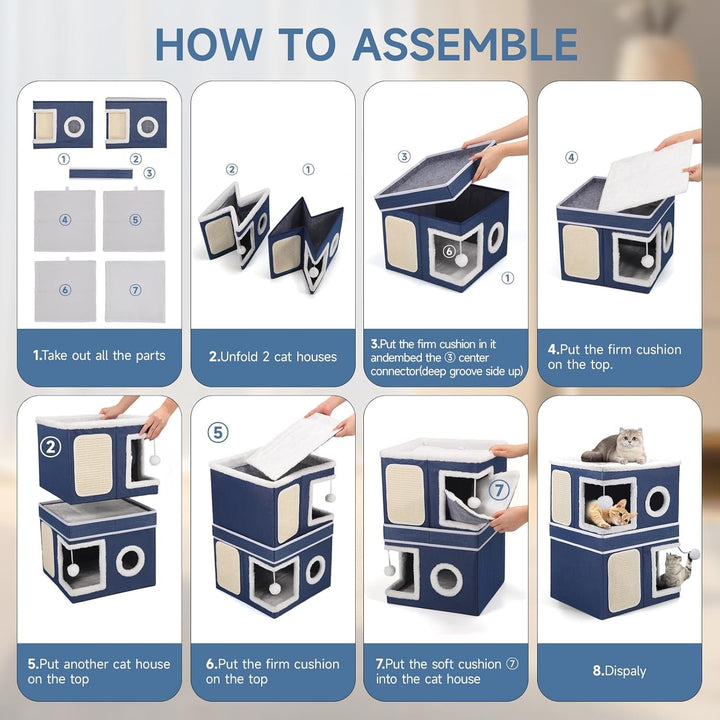 HOW TO ASSEMBLE

①
②
③
④
⑤
⑥
⑦

1.Take out all the parts

②
①

2.Unfold 2 cat houses

③
⑥
①

3.Put the firm cushion in it andembed the ③ center connector(deep groove side up)

④

4.Put the firm cushion on the top.

②

5.Put another cat house on the top

⑤

6.Put the firm cushion on the top

⑦

7.Put the soft cushion ⑦ into the cat house

8.Dispaly