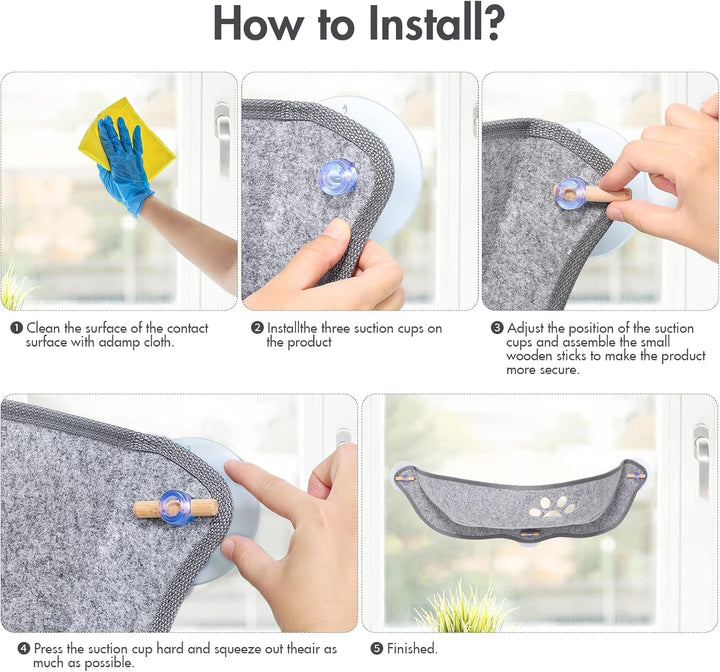 How to Install?

❶ Clean the surface of the contact surface with adamp cloth.

❷ Installthe three suction cups on the product

❸ Adjust the position of the suction cups and assemble the small wooden sticks to make the product more secure.

❹ Press the suction cup hard and squeeze out theair as much as possible.

❺ Finished.