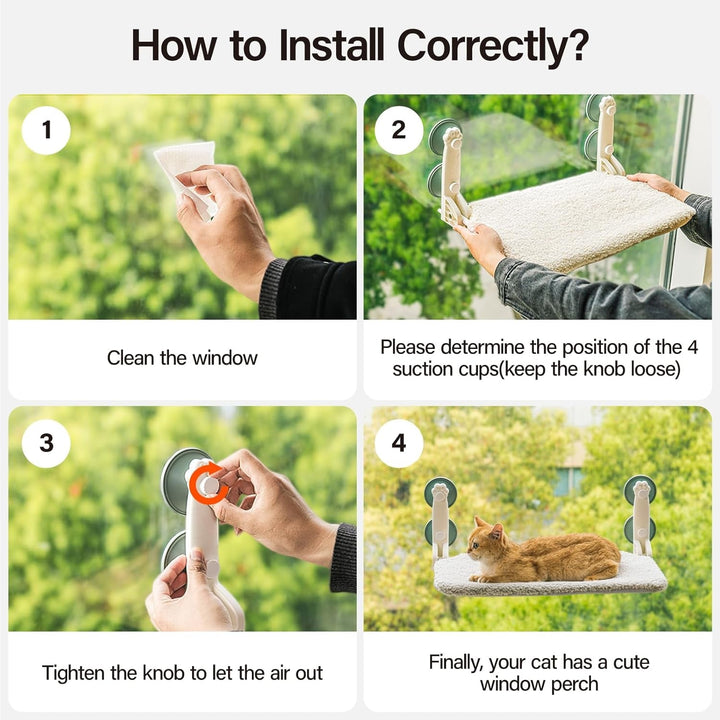 How to Install Correctly?

1

Clean the window

2

Please determine the position of the 4 suction cups(keep the knob loose)

3

Tighten the knob to let the air out

4

Finally, your cat has a cute window perch